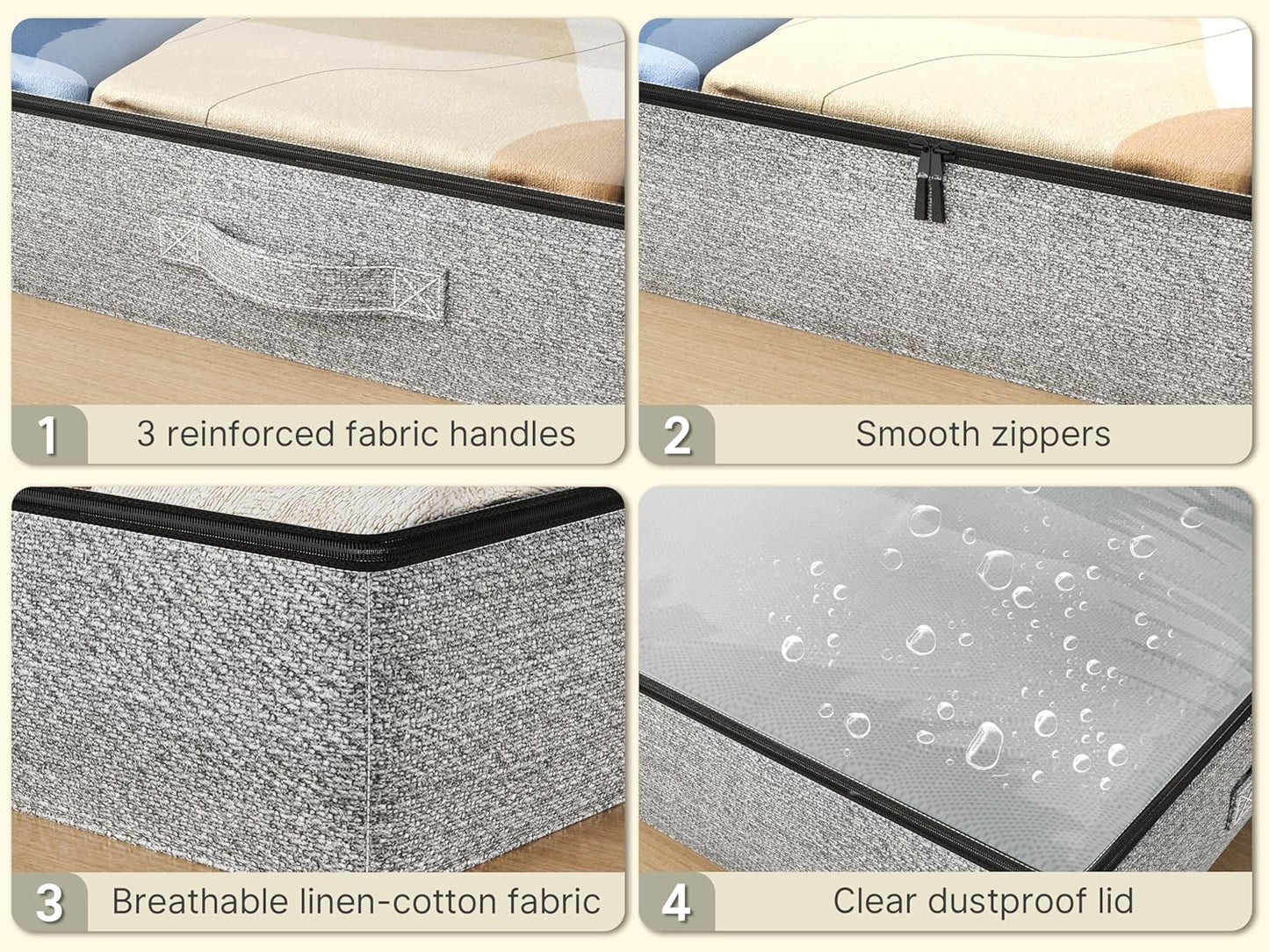 1 3 reinforced fabric handles

2 Smooth zippers

3 Breathable linen-cotton fabric

4 Clear dustproof lid