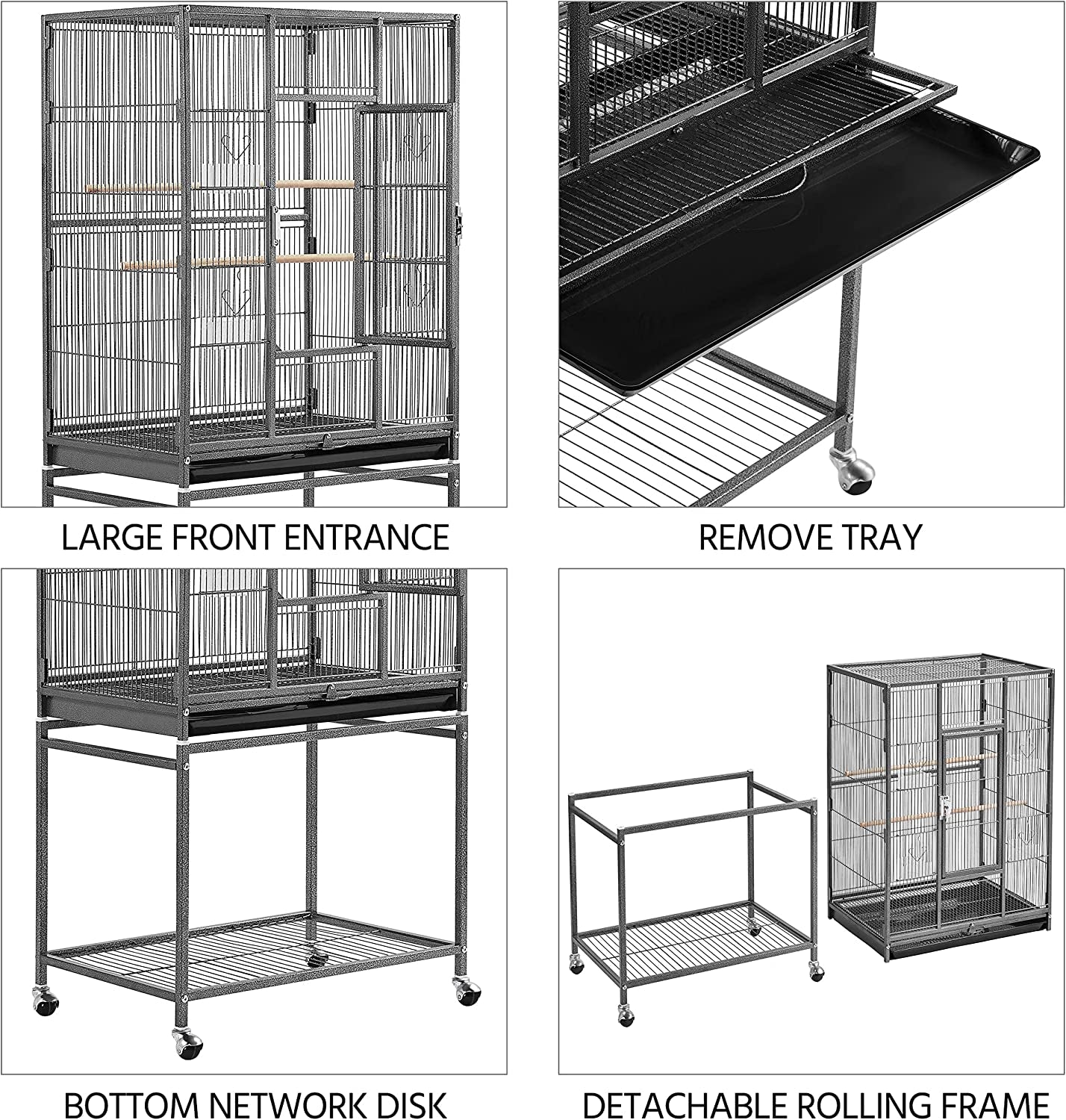 LARGE FRONT ENTRANCE

REMOVE TRAY

BOTTOM NETWORK DISK

DETACHABLE ROLLING FRAME